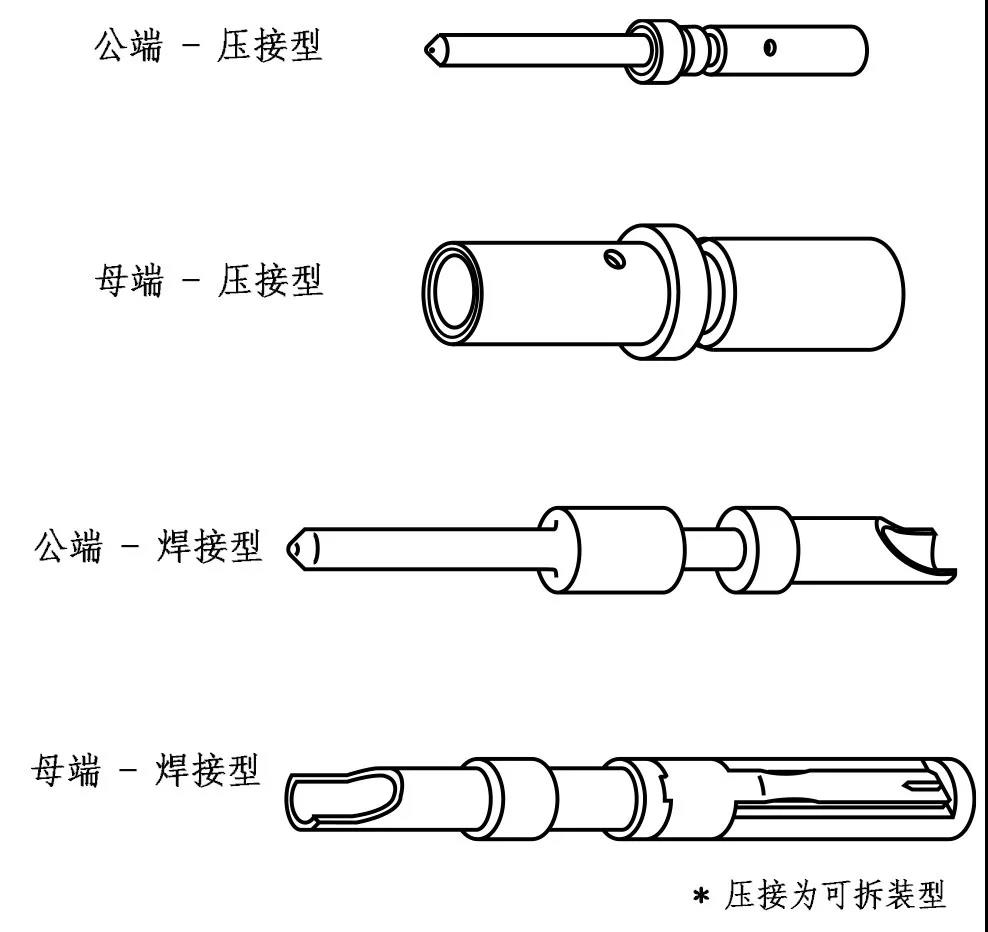 公端 - 压接型

母端 - 压接型

公端 - 焊接型

母端 - 焊接型

* 压接为可拆装型